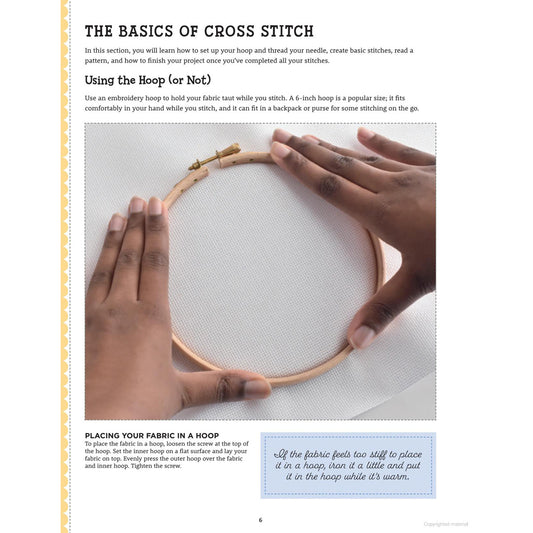 THE BASICS OF CROSS STITCH

In this section, you will learn how to set up your hoop and thread your needle, create basic stitches, read a pattern, and how to finish your project once you've completed all your stitches.

Using the Hoop (or Not)

Use an embroidery hoop to hold your fabric taut while you stitch. A 6-inch hoop is a popular size; it fits comfortably in your hand while you stitch, and it can fit in a backpack or purse for some stitching on the go.

PLACING YOUR FABRIC IN A HOOP
To place the fabric in a hoop, loosen the screw at the top of the hoop. Set the inner hoop on a flat surface and lay your fabric on top. Evenly press the outer hoop over the fabric and inner hoop. Tighten the screw.

If the fabric feels too stiff to place it in a hoop, iron it a little and put it in the hoop while it's warm.

6

Copyrighted material